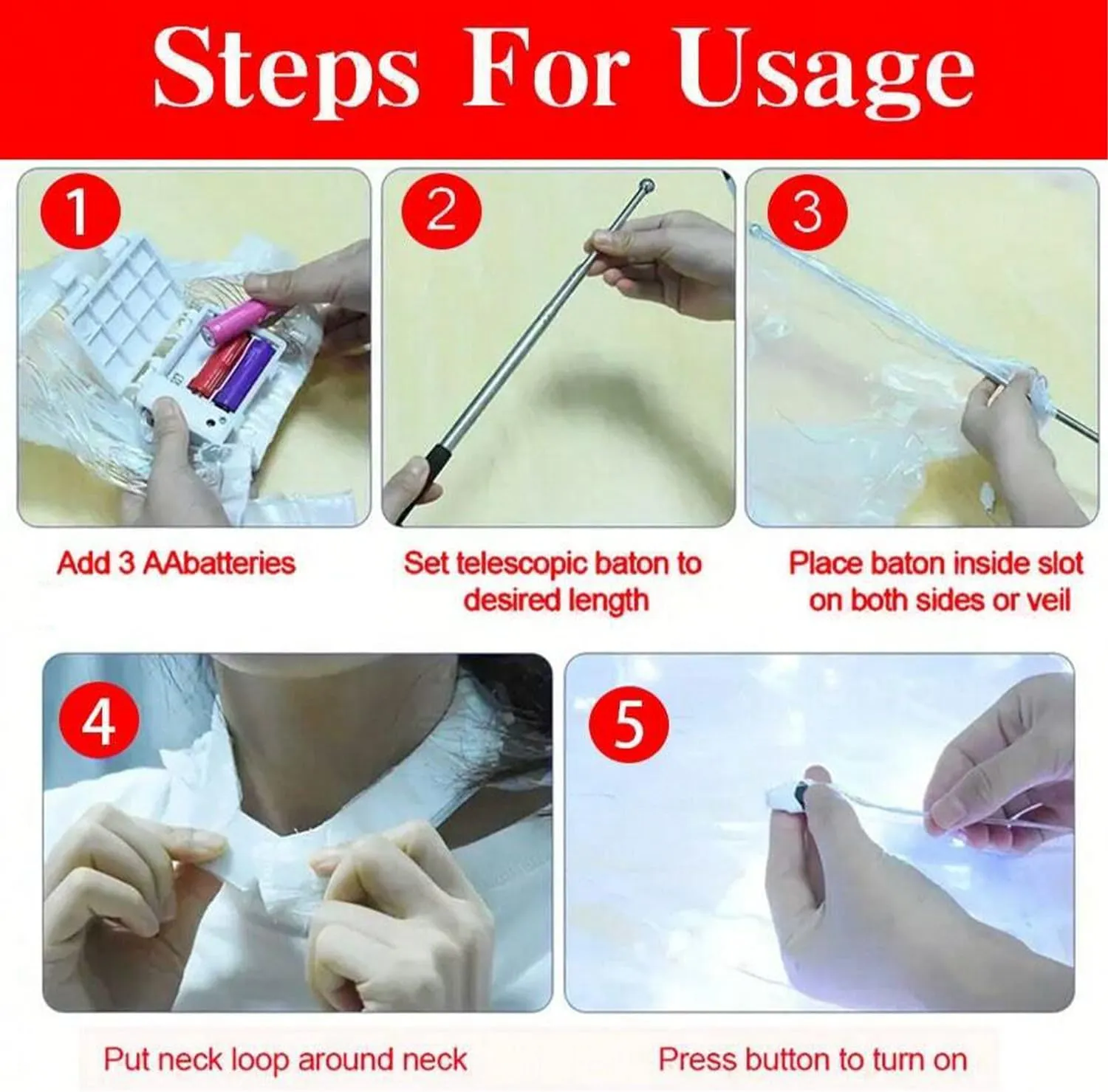 Steps For Usage

1

Add 3 AAbatteries

2

Set telescopic baton to desired length

3

Place baton inside slot on both sides or veil

4

Put neck loop around neck

5

Press button to turn on