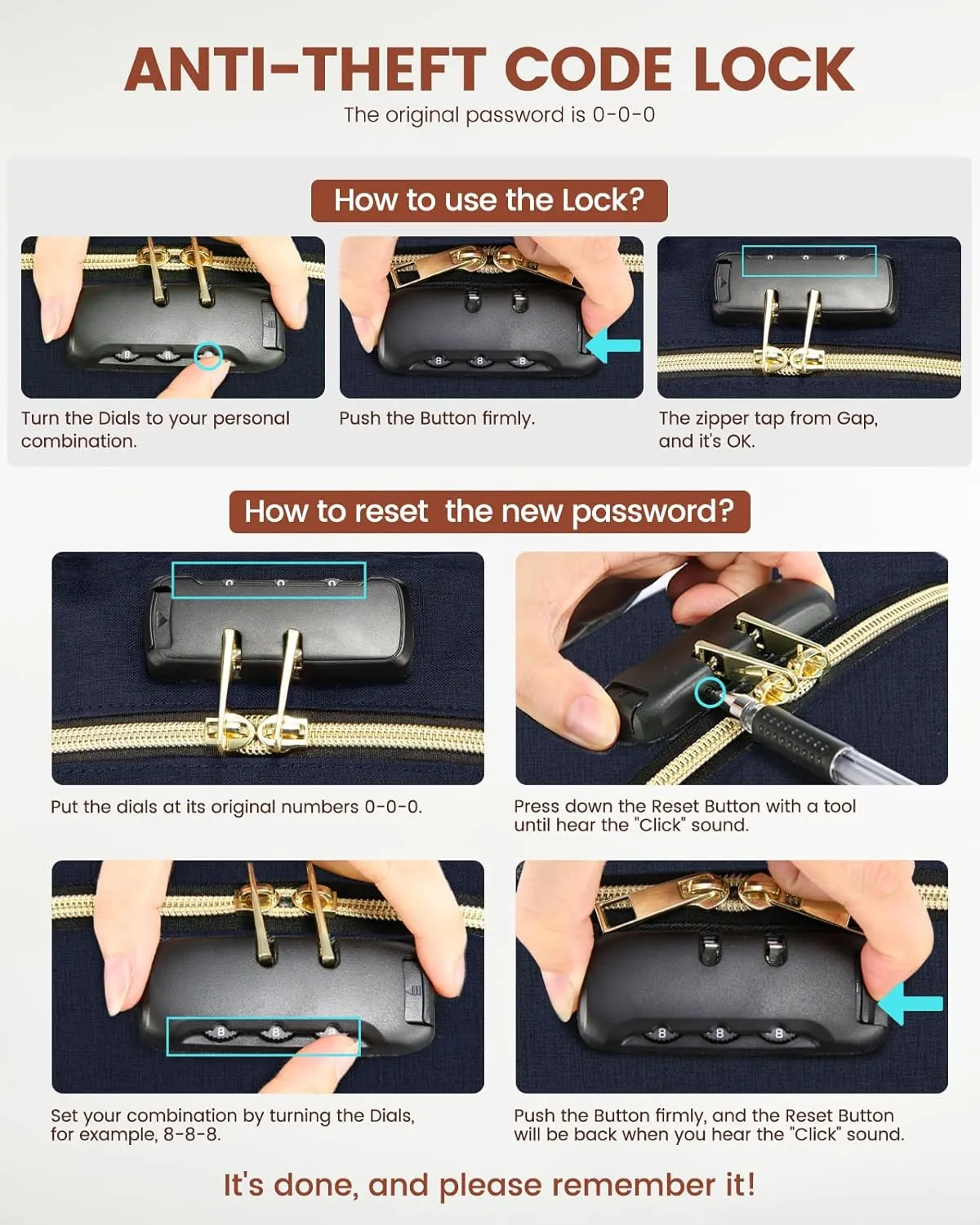 ANTI-THEFT CODE LOCK

The original password is 0-0-0

How to use the Lock?

Turn the Dials to your personal combination.

Push the Button firmly.

The zipper tap from Gap, and it's OK.

How to reset the new password?

Put the dials at its original numbers 0-0-0.

Press down the Reset Button with a tool until hear the "Click" sound.

Set your combination by turning the Dials, for example, 8-8-8.

Push the Button firmly, and the Reset Button will be back when you hear the "Click" sound.

It's done, and please remember it!